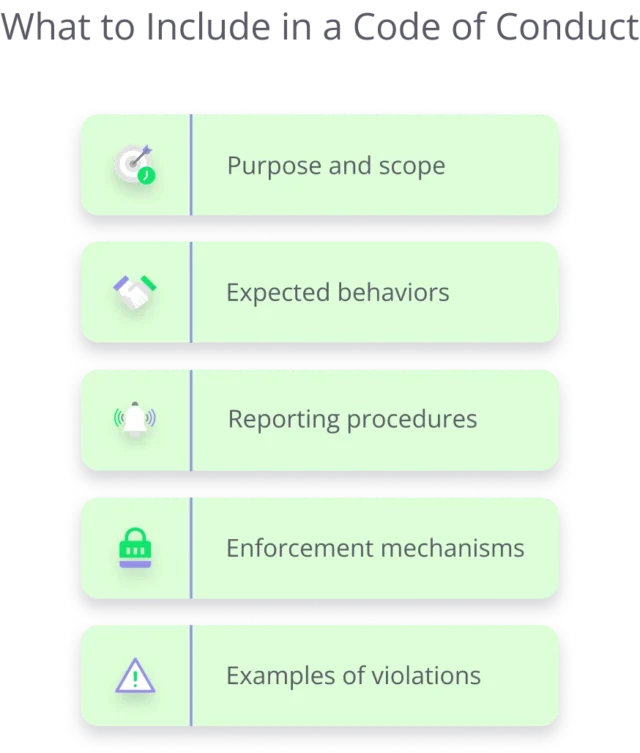 What to Include in a Code of Conduct

Purpose and scope

Expected behaviors

Reporting procedures

Enforcement mechanisms

Examples of violations