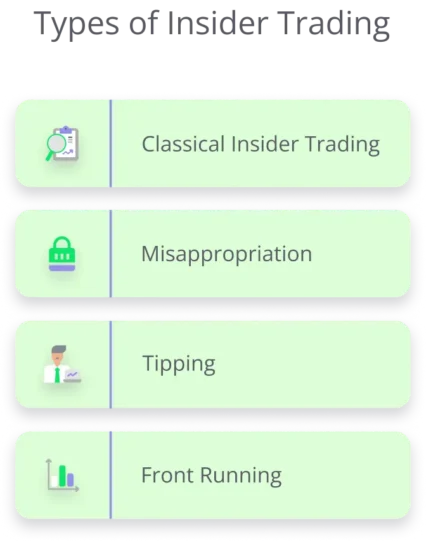 Types of Insider Trading

Classical Insider Trading

Misappropriation

Tipping

Front Running